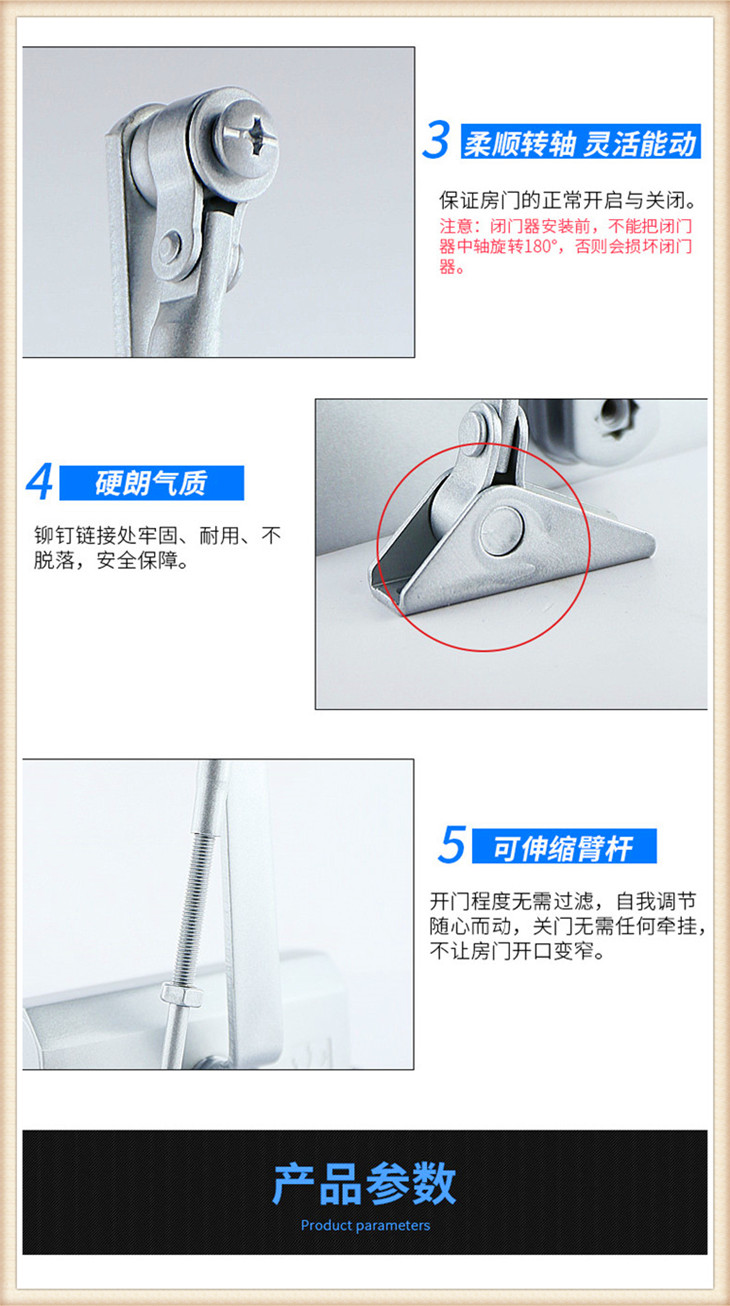 3 柔顺转轴 灵活能动

保证房门的正常开启与关闭。

注意：闭门器安装前，不能把闭门器中轴旋转180°，否则会损坏闭门器。

4 硬朗气质

铆钉链接处牢固、耐用、不脱落，安全保障。

5 可伸缩臂杆

开门程度无需过滤，自我调节随心而动，关门无需任何牵挂，不让房门开口变窄。

产品参数

Product parameters