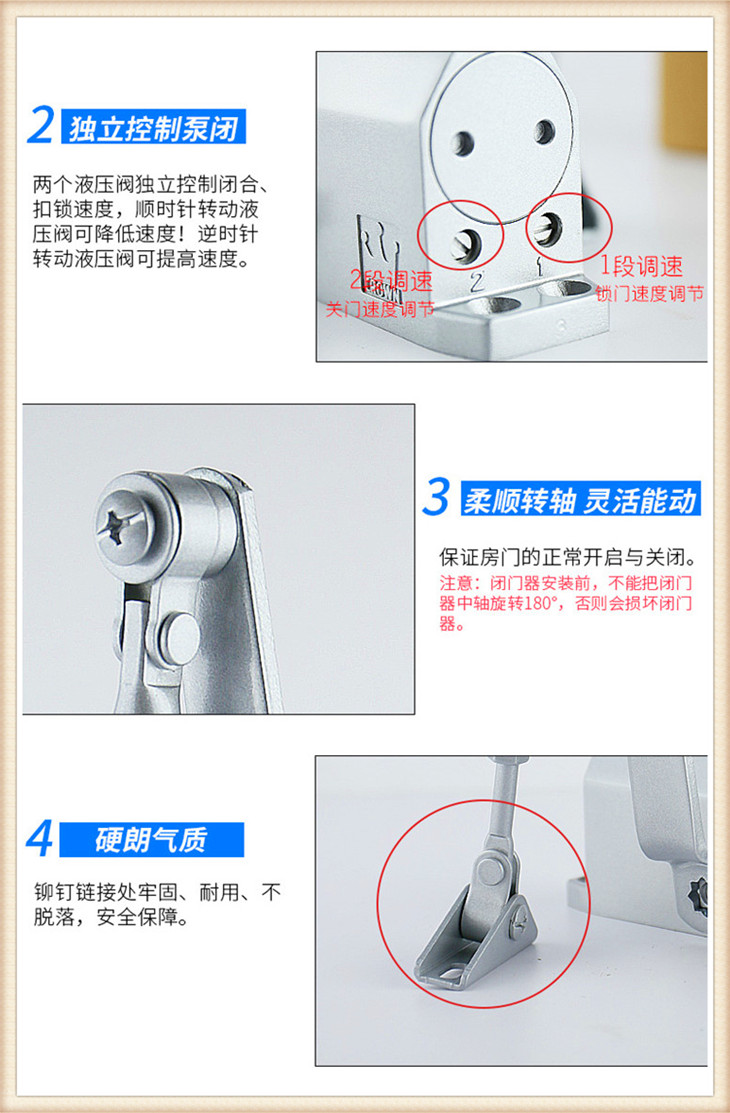 2 独立控制泵闭

两个液压阀独立控制闭合、扣锁速度，顺时针转动液压阀可降低速度！逆时针转动液压阀可提高速度。

2 1

2段调速
关门速度调节

1段调速
锁门速度调节

3 柔顺转轴 灵活能动

保证房门的正常开启与关闭。

注意：闭门器安装前，不能把闭门器中轴旋转180°，否则会损坏闭门器。

4 硬朗气质

铆钉链接处牢固、耐用、不脱落，安全保障。