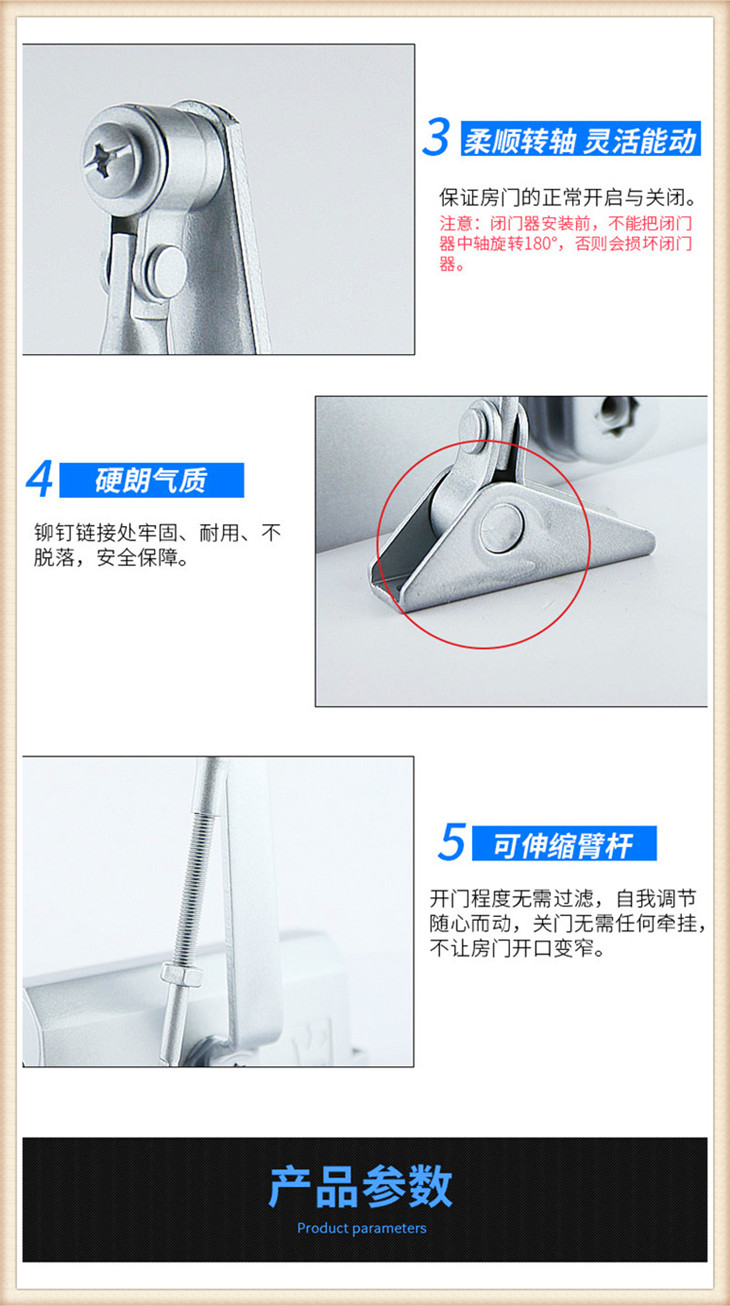 3 柔顺转轴 灵活能动

保证房门的正常开启与关闭。
注意：闭门器安装前，不能把闭门器中轴旋转180°，否则会损坏闭门器。

4 硬朗气质

铆钉链接处牢固、耐用、不脱落，安全保障。

5 可伸缩臂杆

开门程度无需过滤，自我调节随心而动，关门无需任何牵挂，不让房门开口变窄。

产品参数
Product parameters