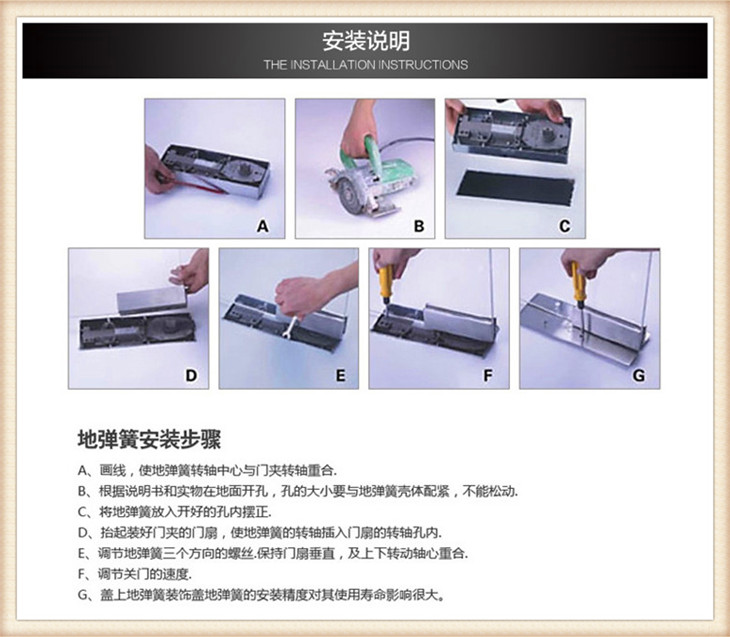 安装说明
THE INSTALLATION INSTRUCTIONS

A

B

C

D

E

F

G

地弹簧安装步骤

A、画线，使地弹簧转轴中心与门夹转轴重合.
B、根据说明书和实物在地面开孔，孔的大小要与地弹簧壳体配紧，不能松动.
C、将地弹簧放入开好的孔内摆正.
D、抬起装好门夹的门扇，使地弹簧的转轴插入门扇的转轴孔内.
E、调节地弹簧三个方向的螺丝.保持门扇垂直，及上下转动轴心重合.
F、调节关门的速度.
G、盖上地弹簧装饰盖地弹簧的安装精度对其使用寿命影响很大。