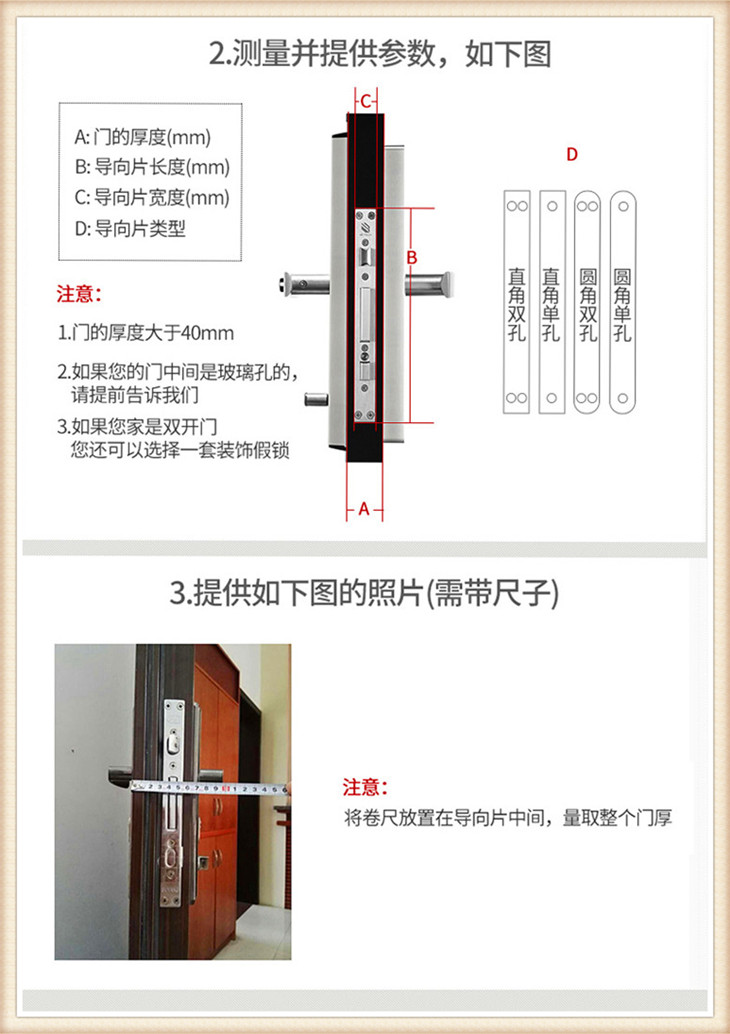 2.测量并提供参数，如下图

A: 门的厚度(mm)
B: 导向片长度(mm)
C: 导向片宽度(mm)
D: 导向片类型

注意：

1.门的厚度大于40mm

2.如果您的门中间是玻璃孔的，请提前告诉我们

3.如果您家是双开门 您还可以选择一套装饰假锁

C

B

A

D

直角双孔

直角单孔

圆角双孔

圆角单孔

3.提供如下图的照片(需带尺子)

注意：

将卷尺放置在导向片中间，量取整个门厚